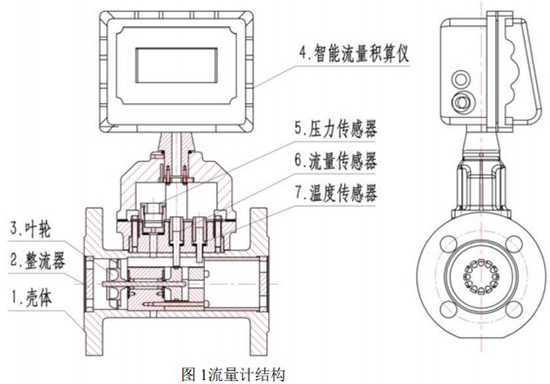 4.智能流量积算仪

5.压力传感器

6.流量传感器

7.温度传感器

3.叶轮

2.整流器

1.壳体

图 1流量计结构